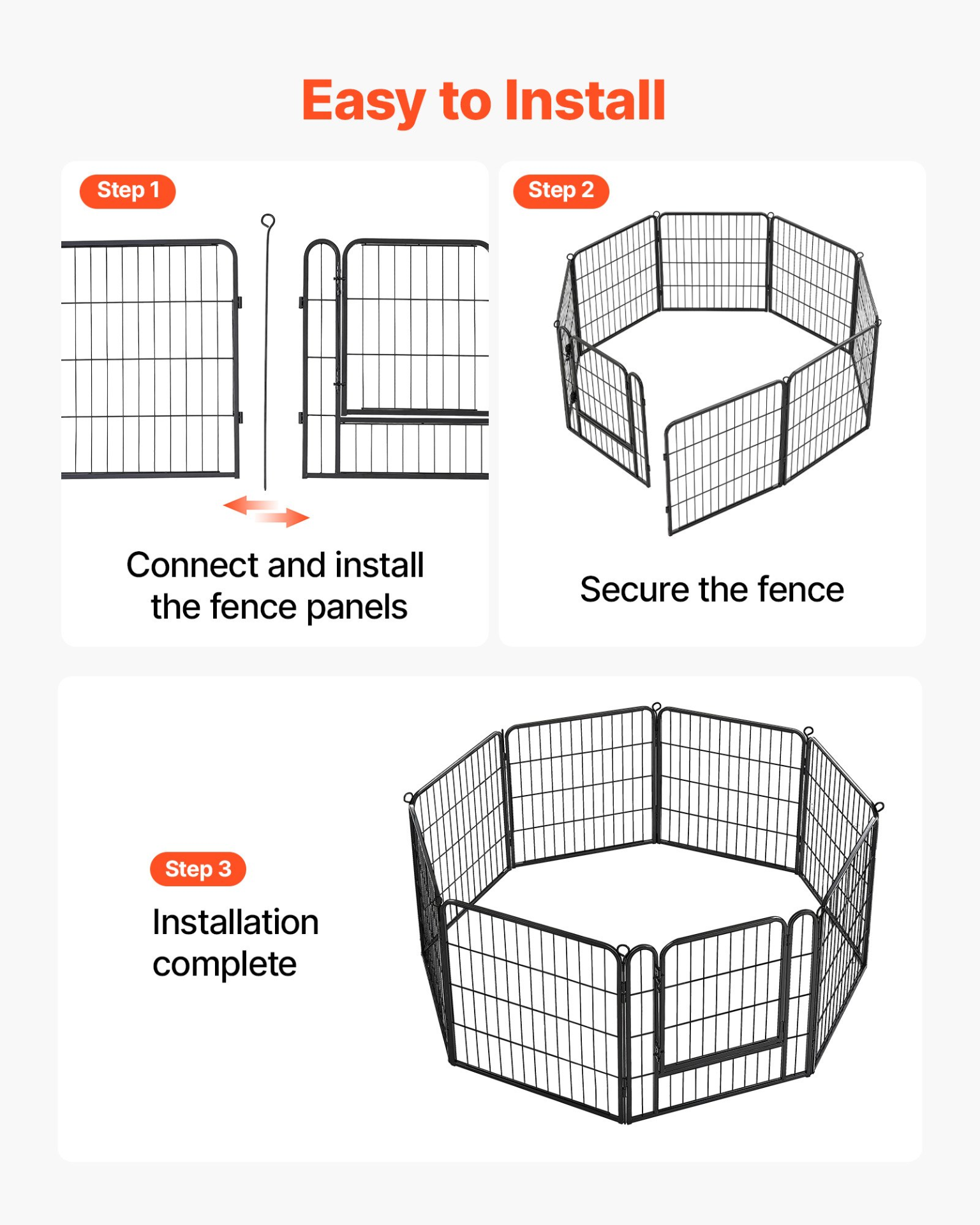 Easy to Install

Step 1

Connect and install the fence panels

Step 2

Secure the fence

Step 3

Installation complete