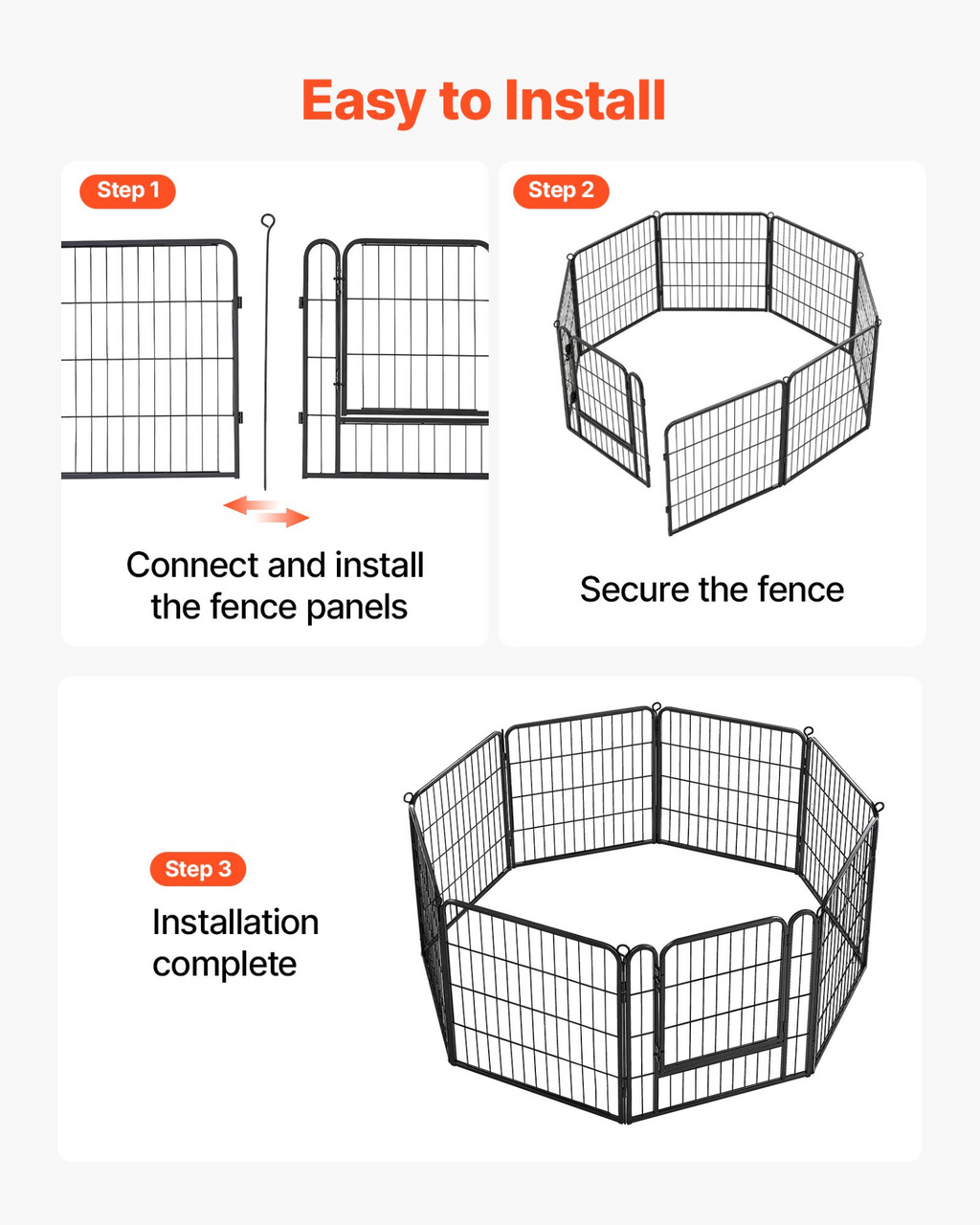 Easy to Install

Step 1

Connect and install the fence panels

Step 2

Secure the fence

Step 3

Installation complete