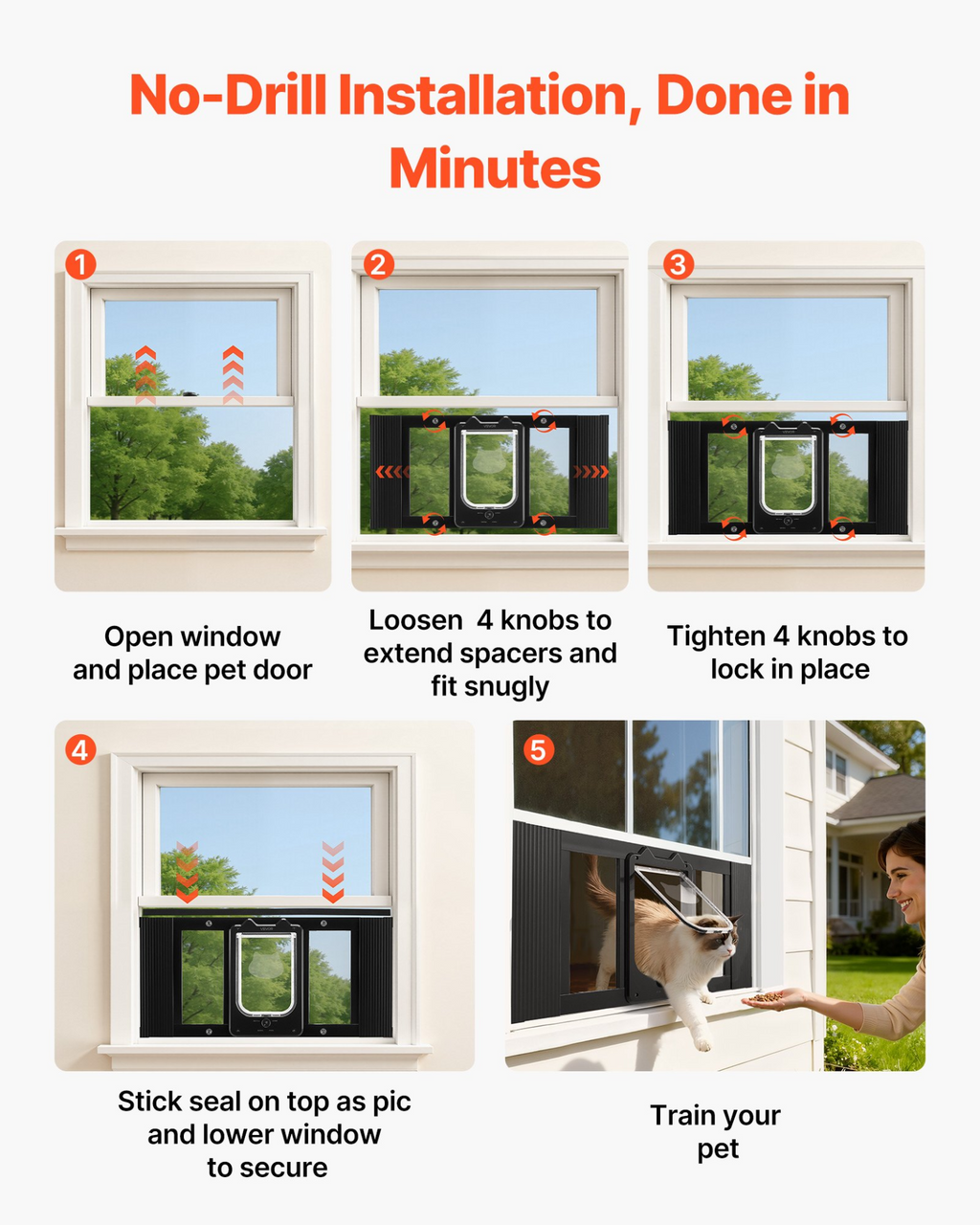 No-Drill Installation, Done in Minutes

1

Open window and place pet door

2

Loosen  4 knobs to extend spacers and fit snugly

3

Tighten 4 knobs to lock in place

4

Stick seal on top as pic and lower window to secure

5

Train your pet